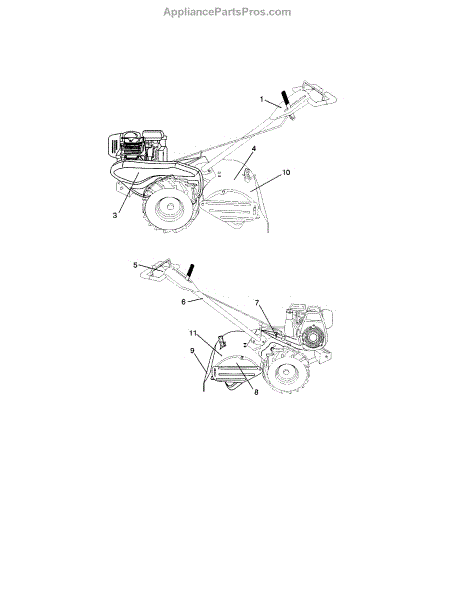 AppliancePartsPros.com

1
4
10
3

5
6
7
11
9
8