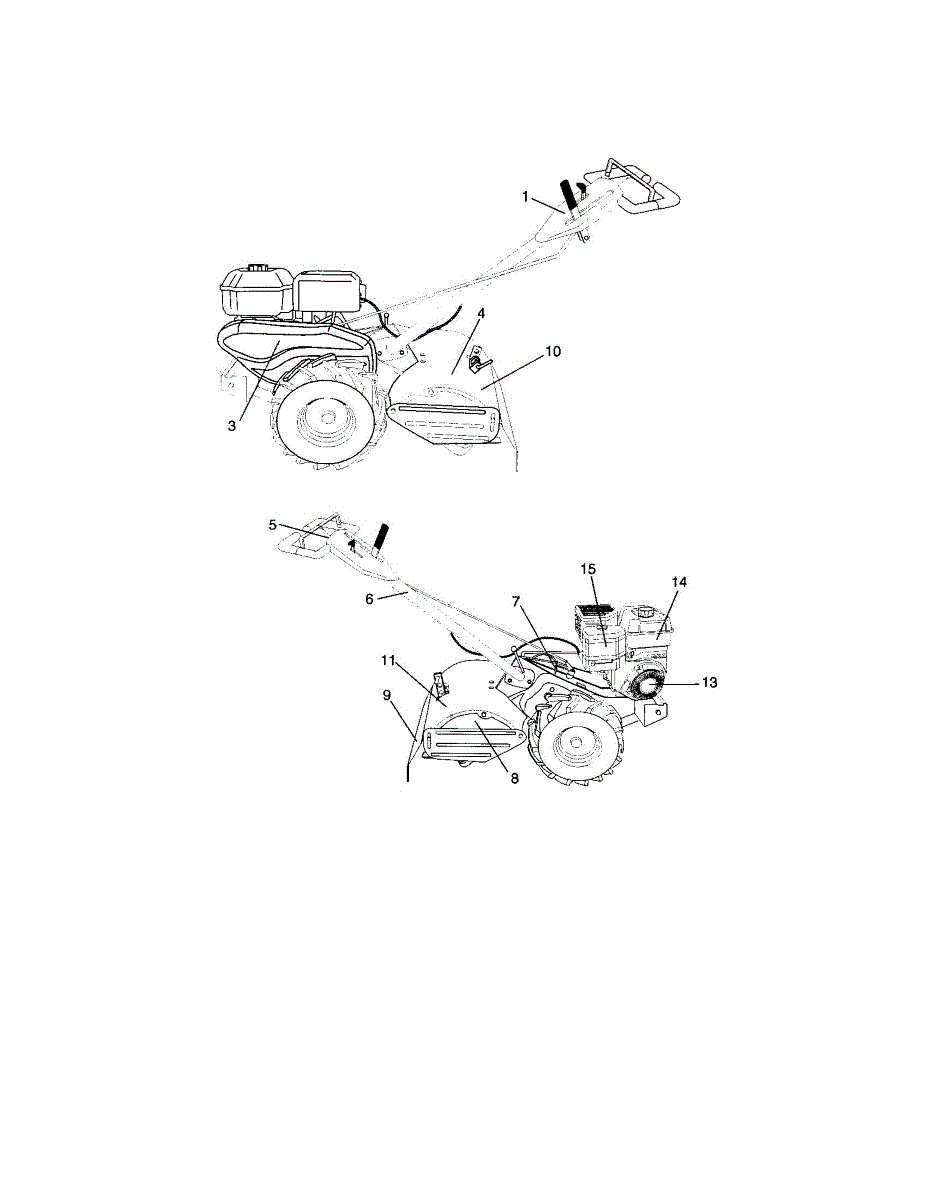 1
4
10
3
5
6
15
14
7
11
13
9
8