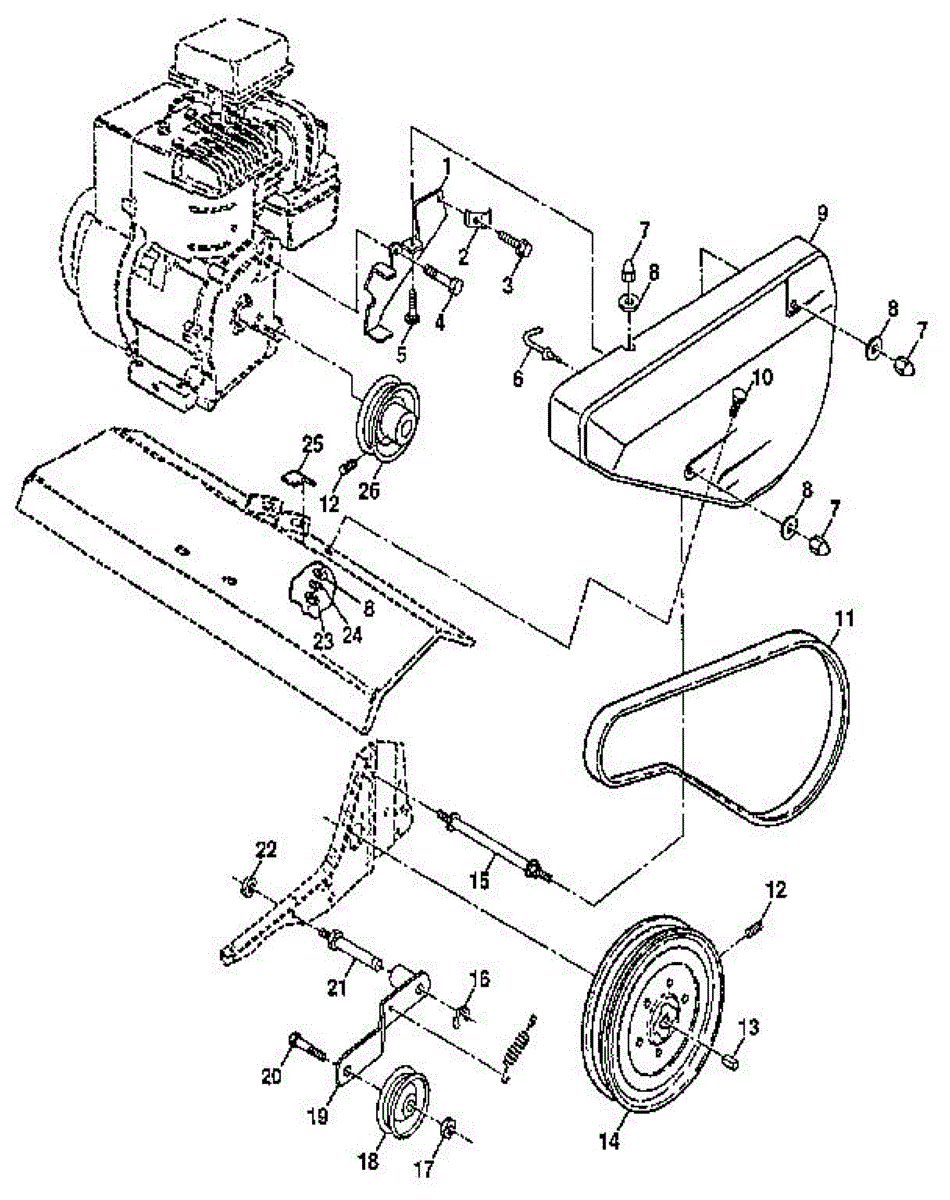 1
2
3
4
5
6
7
8
9
8
7
10
8
7
25
12
26
8
24
23
11
22
15
12
21
16
13
20
19
18
17
14