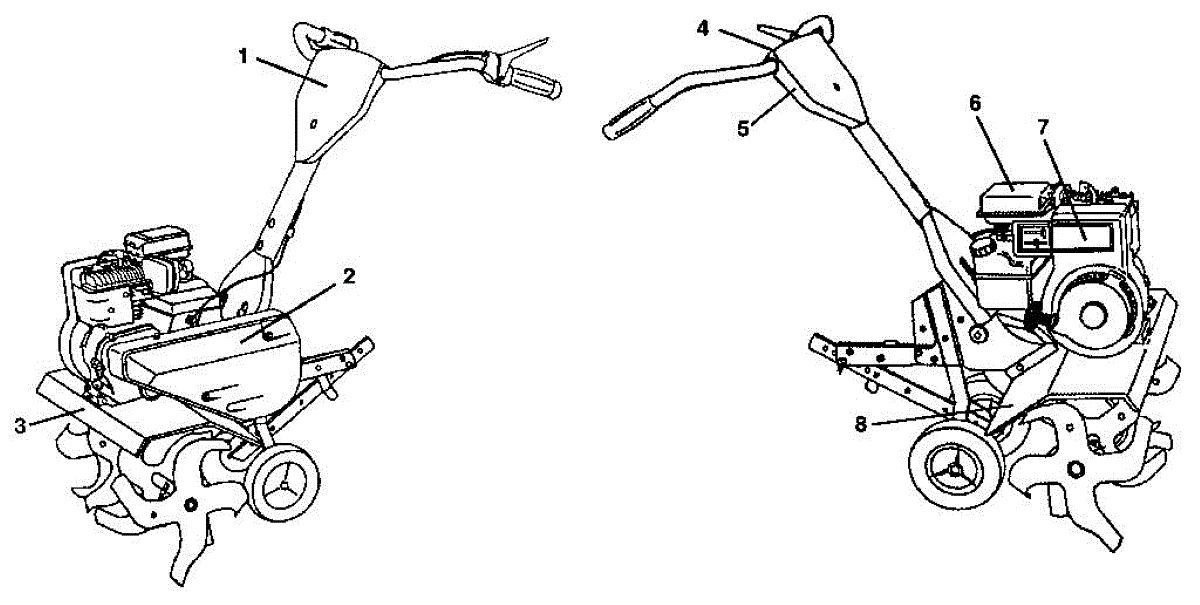 1
2
3
4
5
6
7
8