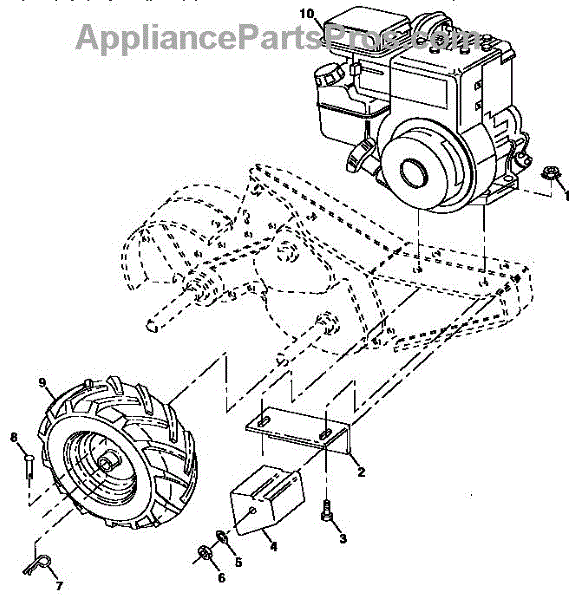 AppliancePartsPros.com

10
1
9
8
2
3
4
5
6
7