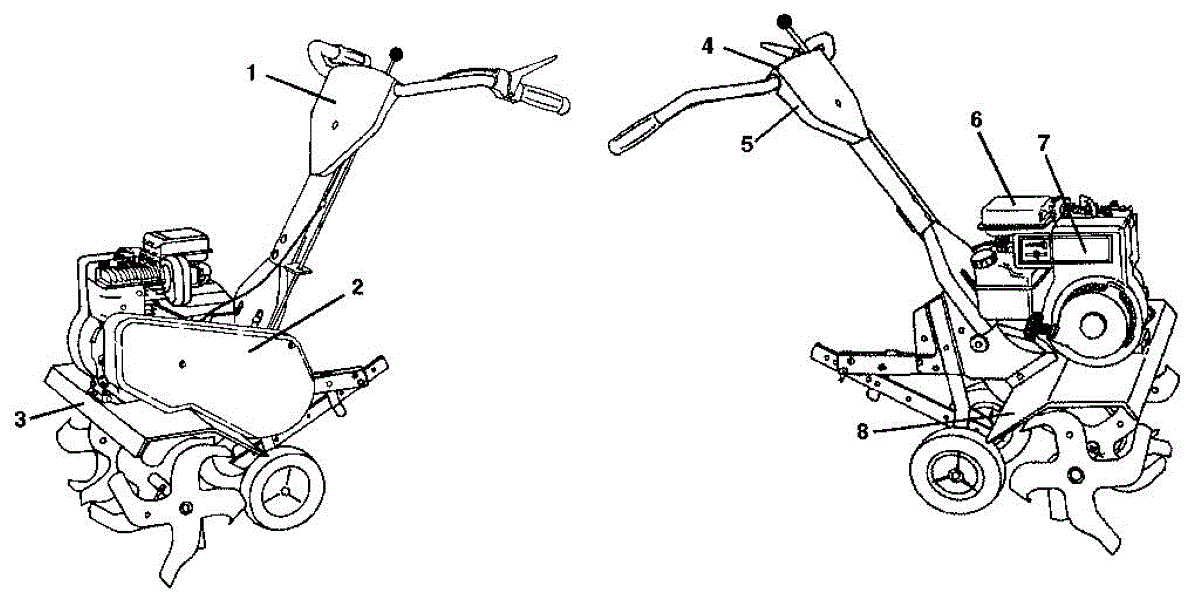 1
2
3
4
5
6
7
8