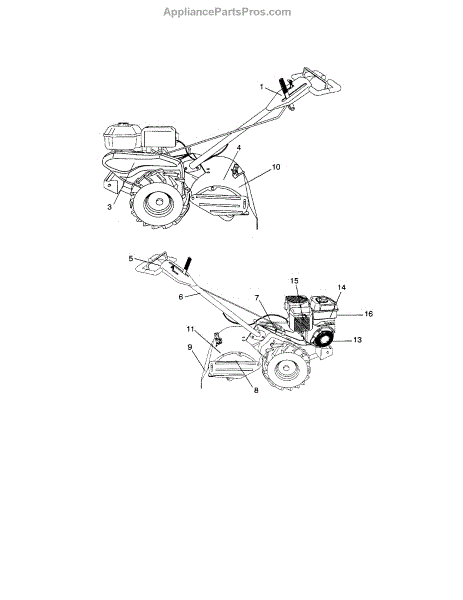 AppliancePartsPros.com

1
4
10
3

5
6
15
14
7
16
11
13
9
8