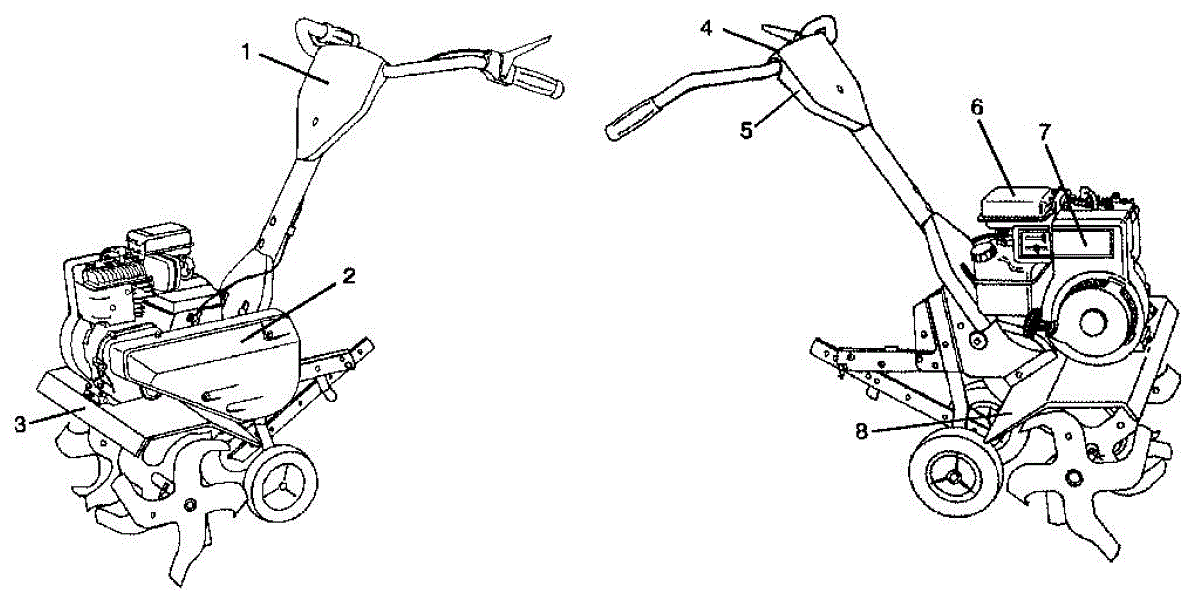 1
2
3
4
5
6
7
8