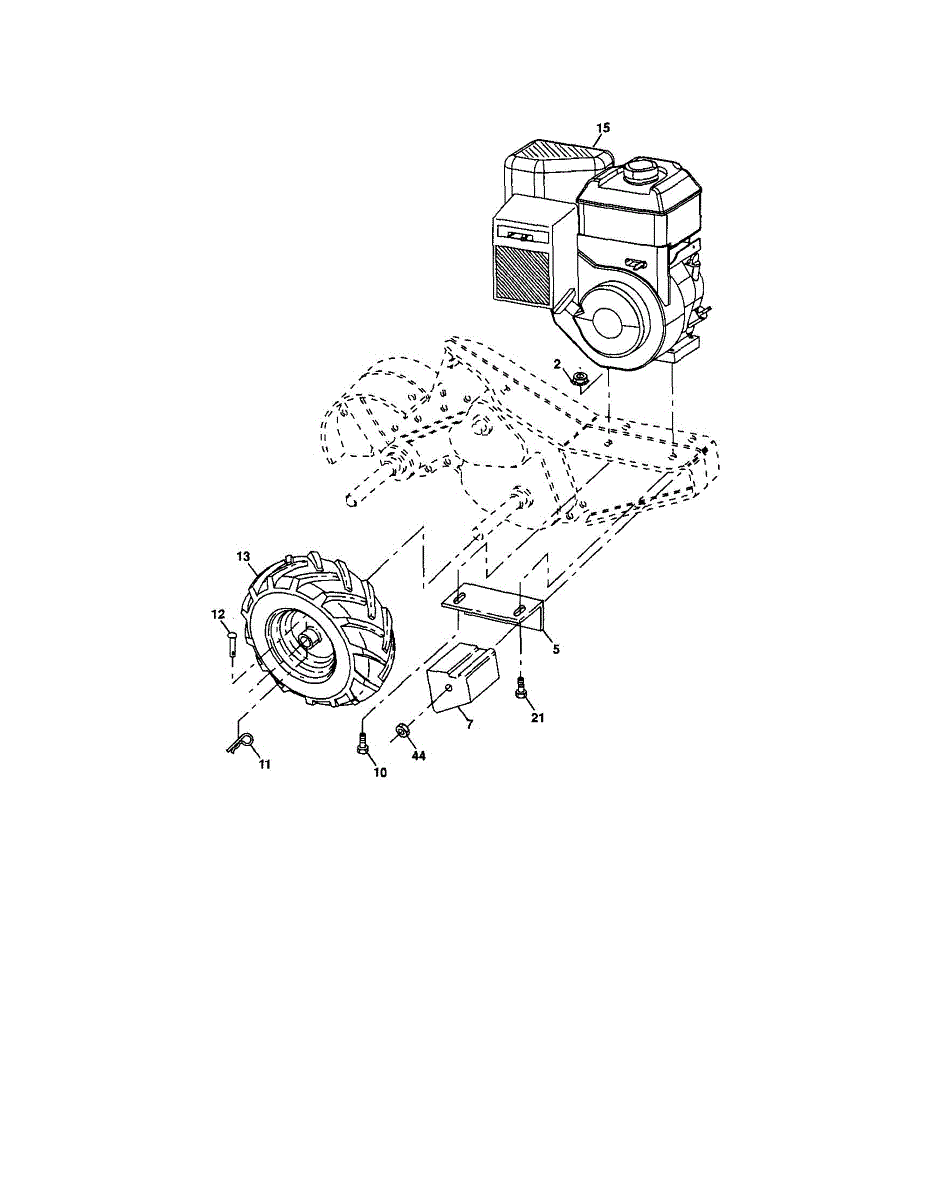 15
2
13
12
5
7
21
11
10
44