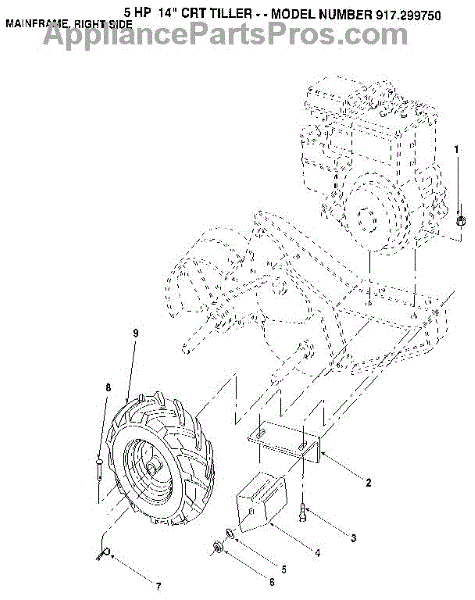 5 HP 14" CRT TILLER - - MODEL NUMBER 917.299750
MAINFRAME, RIGHT SIDE
AppliancePartsPros.com

1
9
8
2
3
4
5
6
7