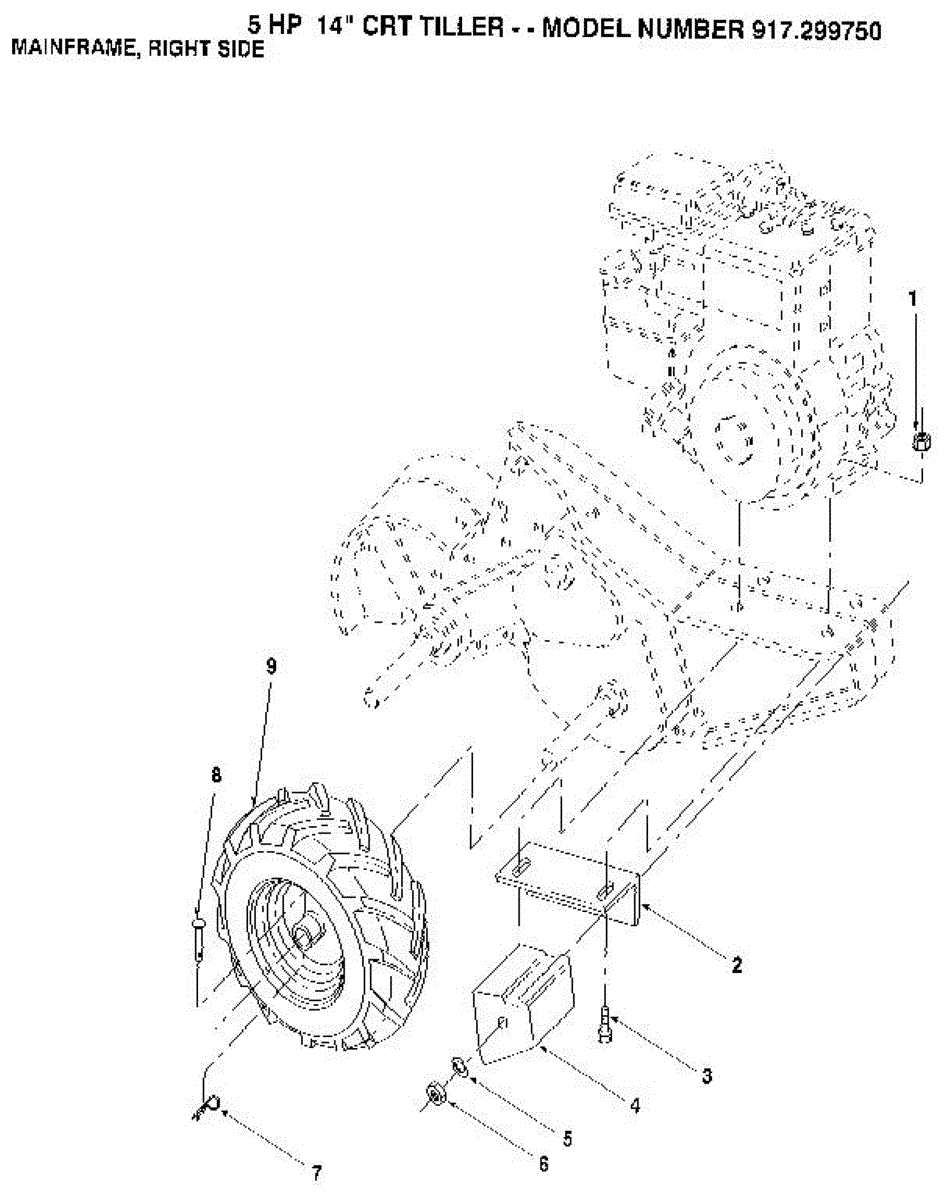 5 HP 14" CRT TILLER - - MODEL NUMBER 917.299750
MAINFRAME, RIGHT SIDE

1
9
8
2
3
4
5
6
7