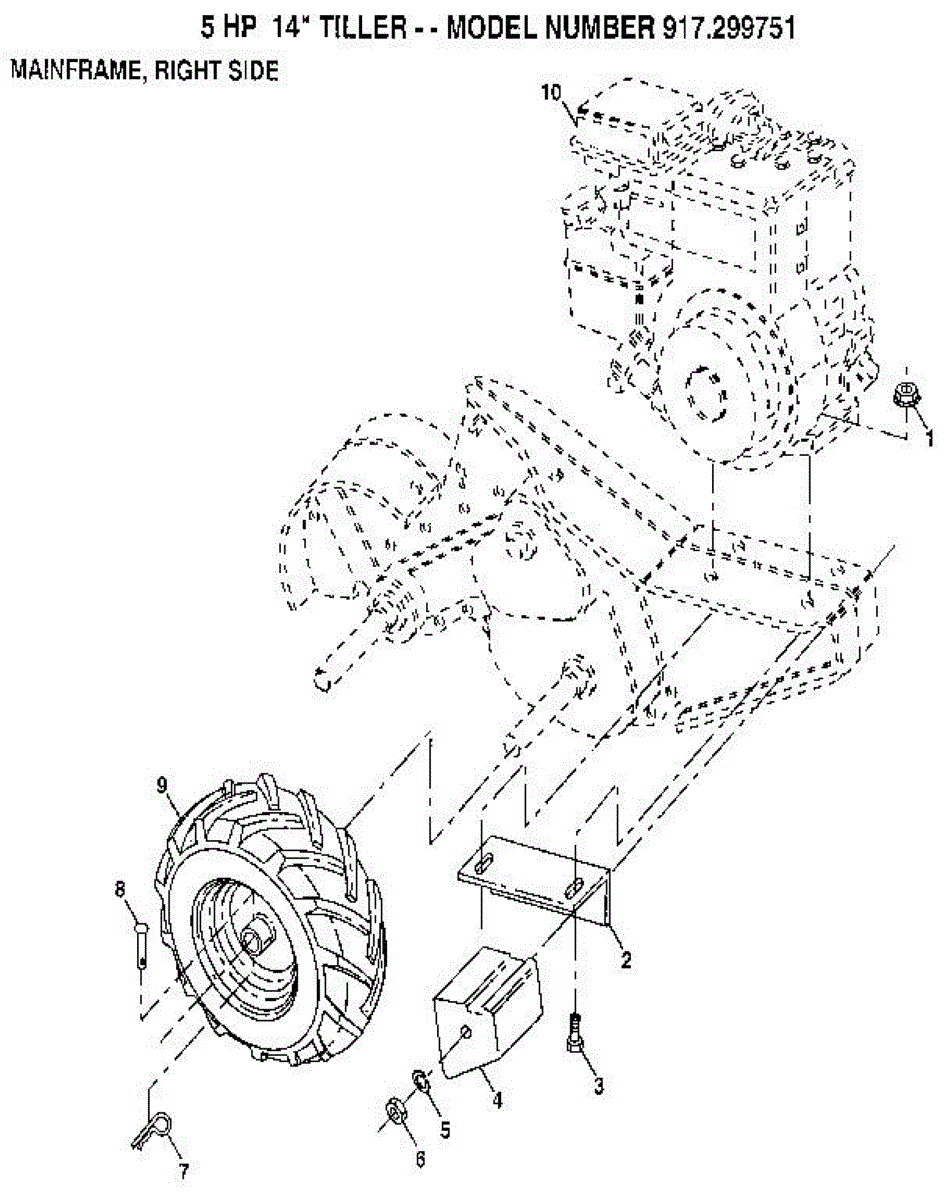 5 HP 14" TILLER - - MODEL NUMBER 917.299751

MAINFRAME, RIGHT SIDE

10
1
9
8
2
3
4
5
6
7