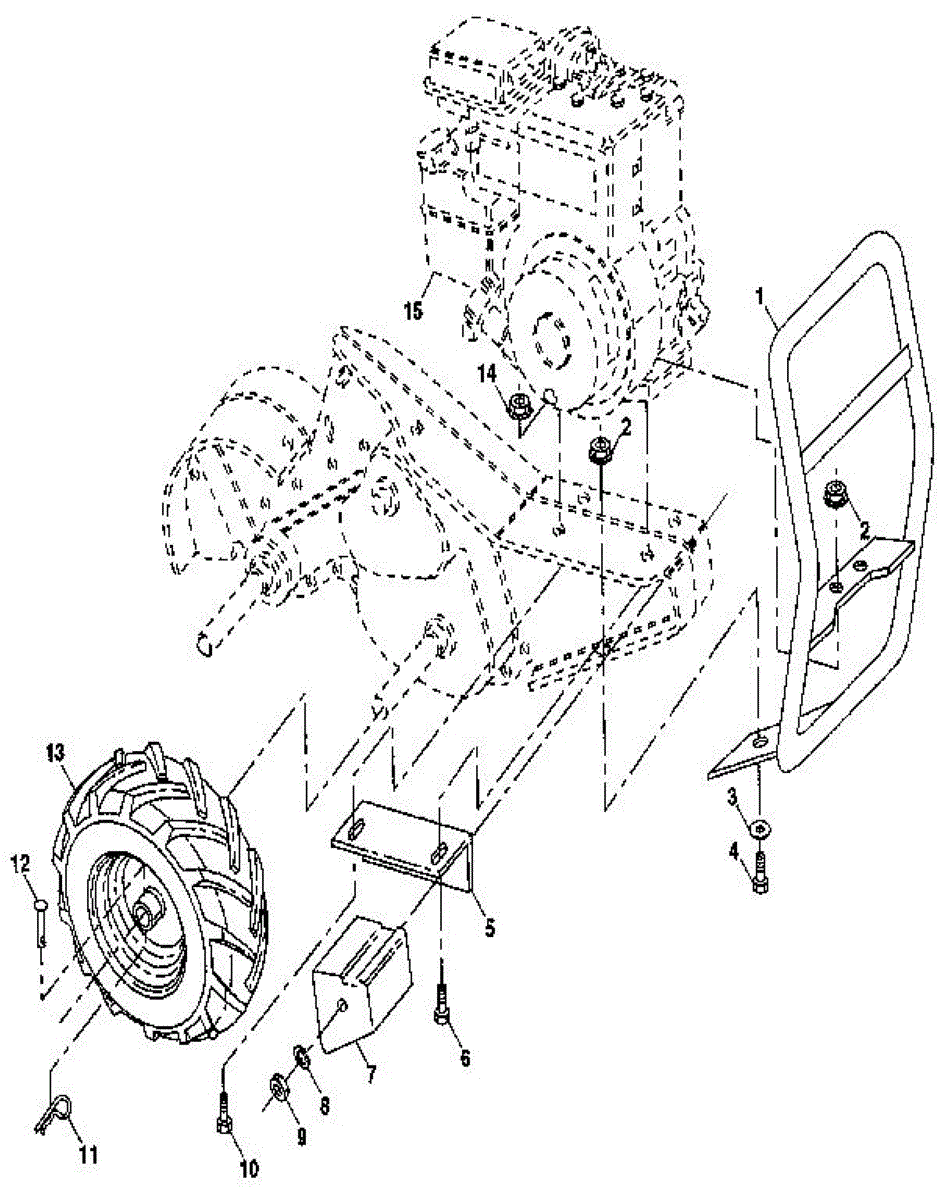 15
1
14
2
2
13
12
3
4
5
6
7
8
9
10
11