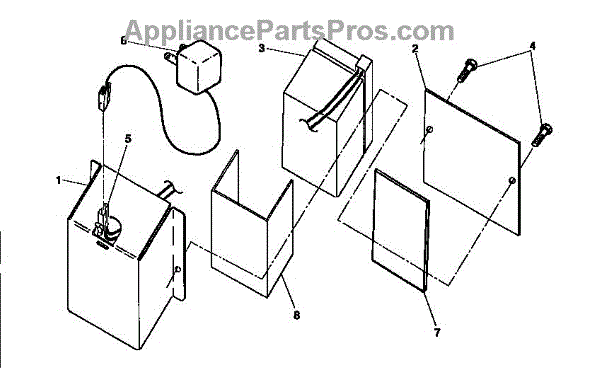 AppliancePartsPros.com

6
3
2
4
5
1
8
7