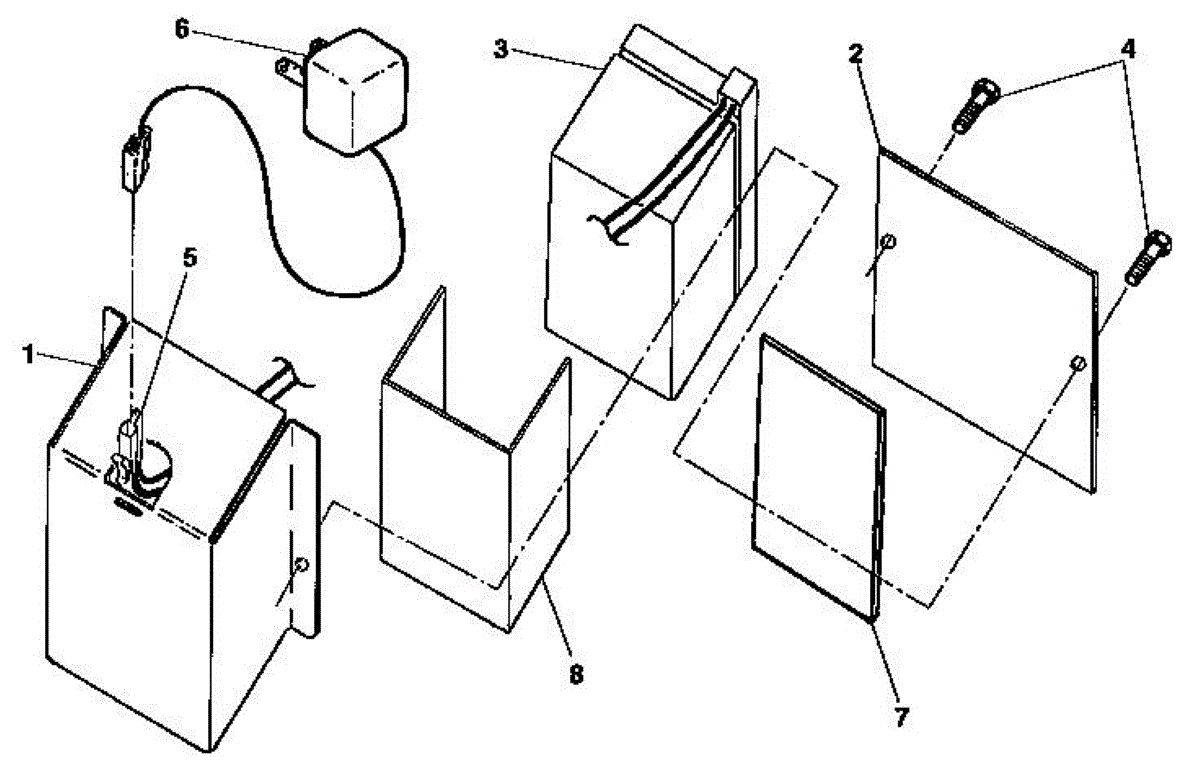 6
3
2
4
5
1
8
7