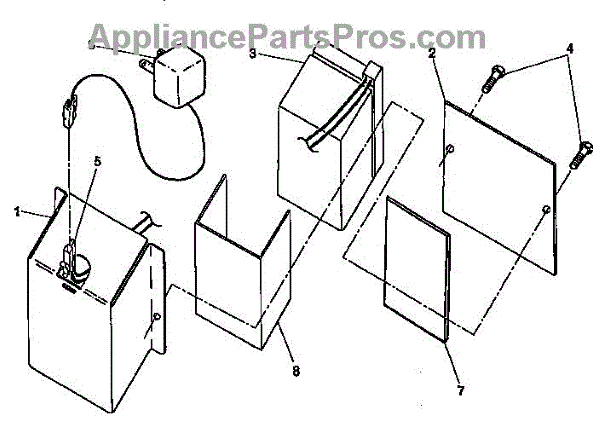 AppliancePartsPros.com

3
2
4
5
1
8
7