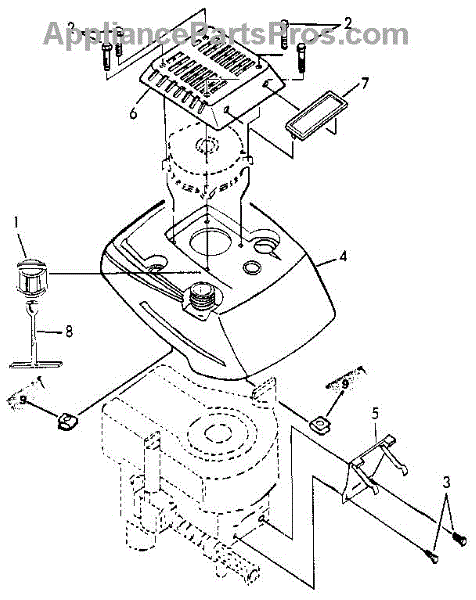 AppliancePartsPros.com
2
2
6
7
1
4
8
9
9
5
3