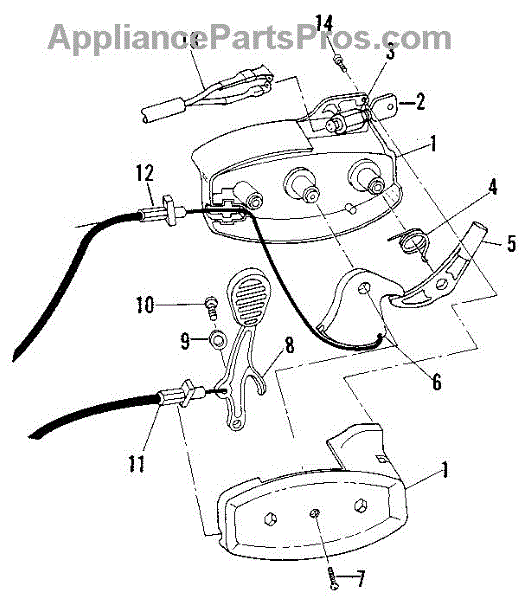 AppliancePartsPros.com

14
3
2
1
12
4
5
10
9
8
6
11
1
7