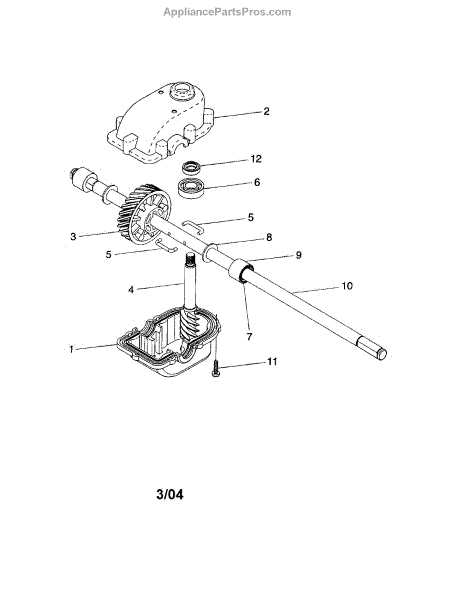 AppliancePartsPros.com

2

12

6

5

3

8

5

9

4

10

7

1

11

3/04