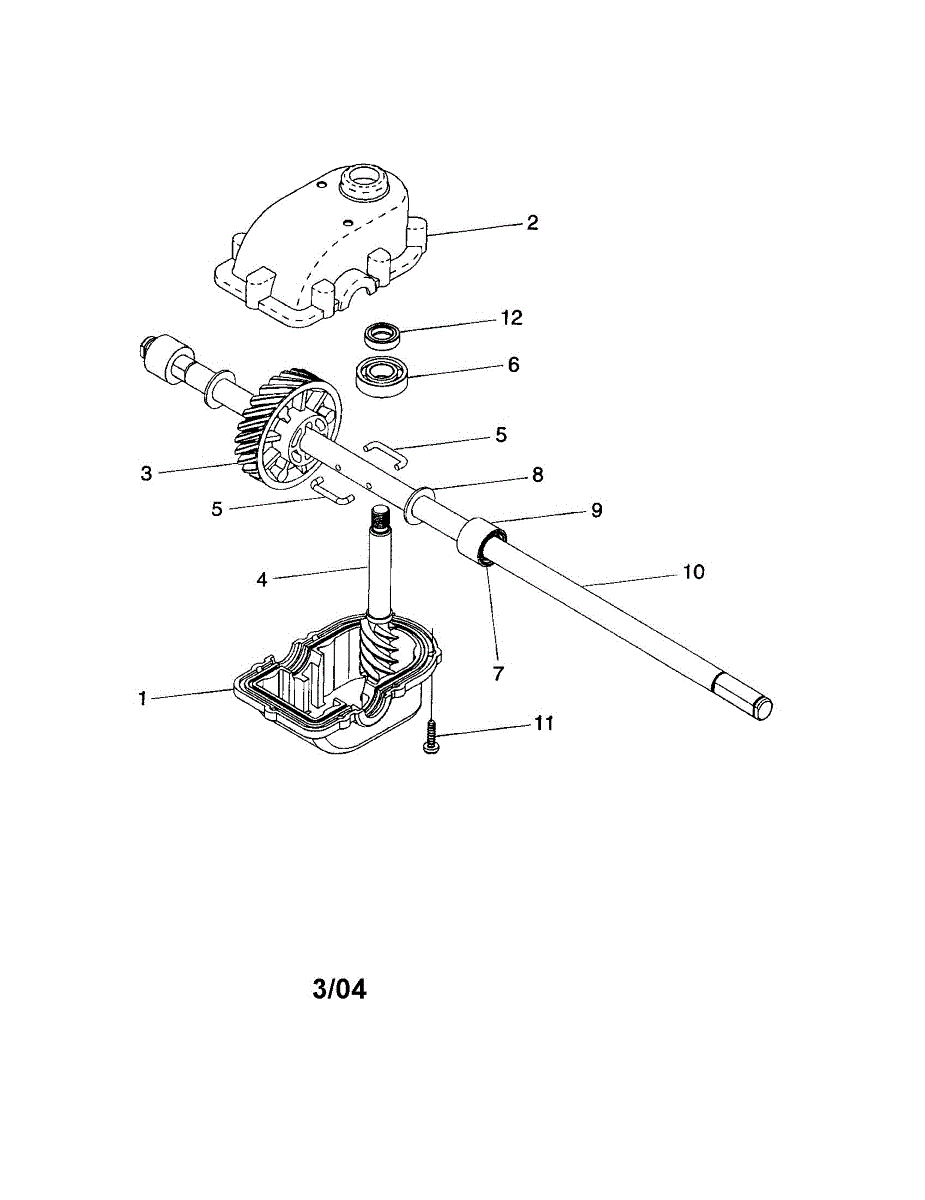 2
12
6
5
3
8
5
9
4
10
7
1
11
3/04