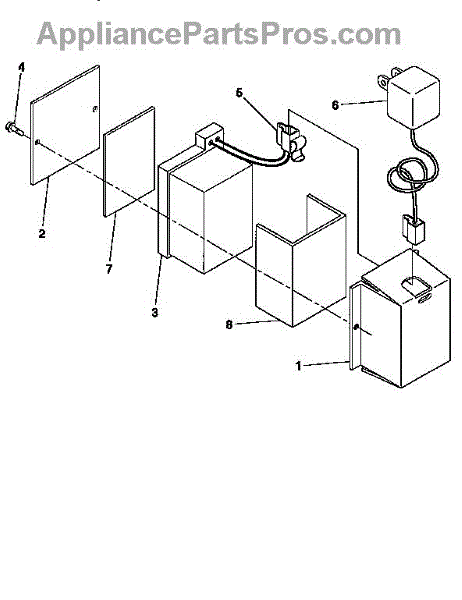 AppliancePartsPros.com

4
5
6
2
7
3
8
1