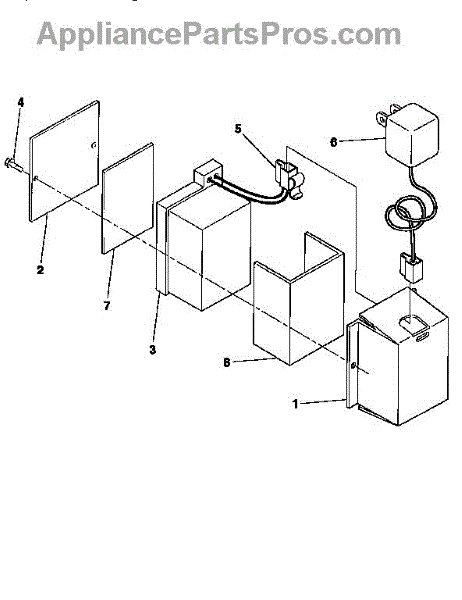 AppliancePartsPros.com

4
5
6
2
7
3
8
1