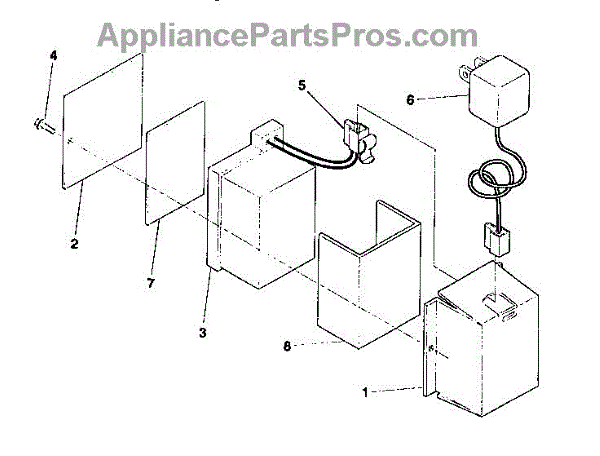 AppliancePartsPros.com

4
5
6
2
7
3
8
1