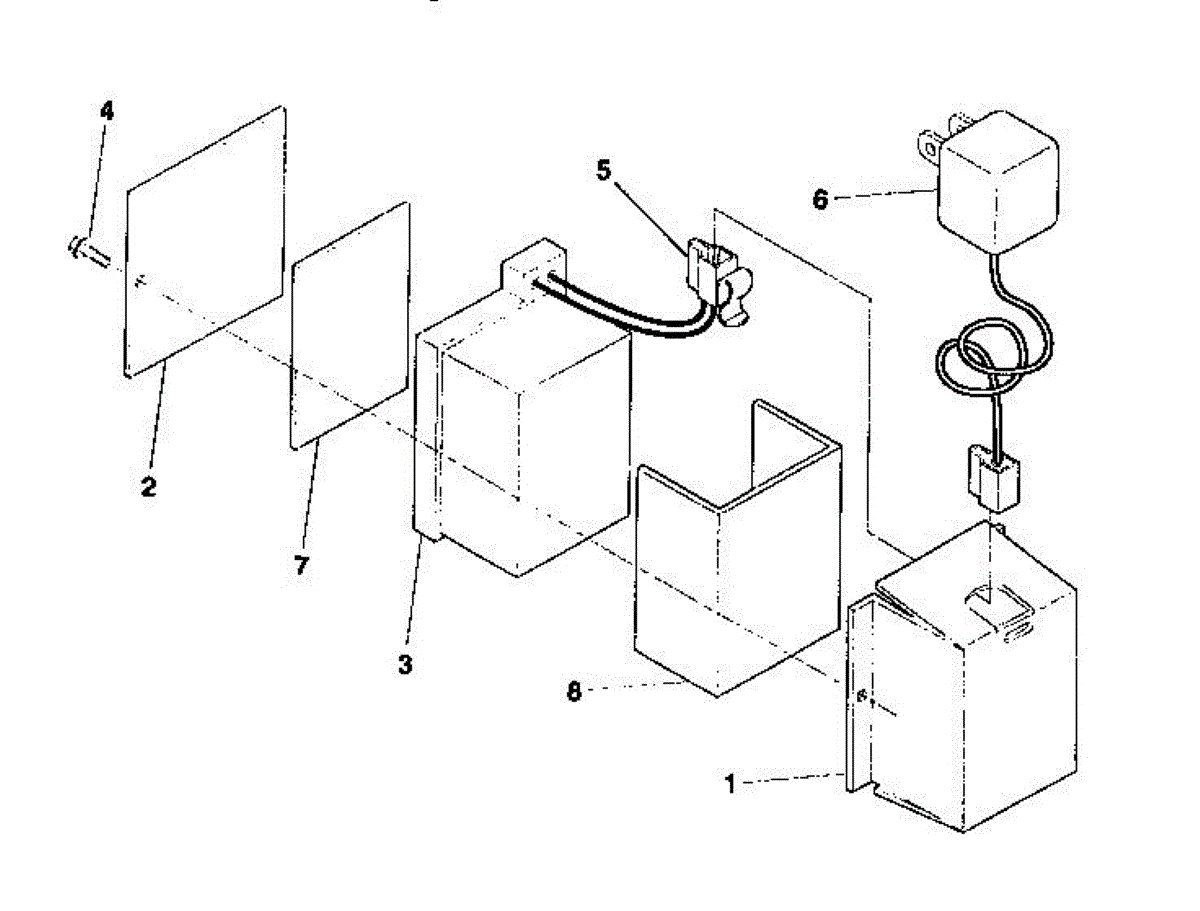 4
5
6
2
7
3
8
1