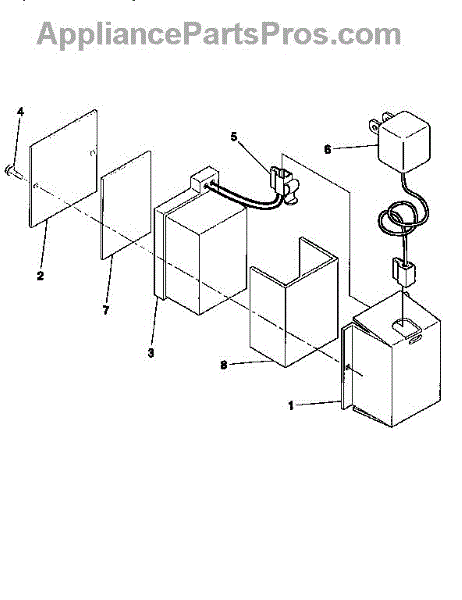 AppliancePartsPros.com

4
5
6
2
7
3
8
1