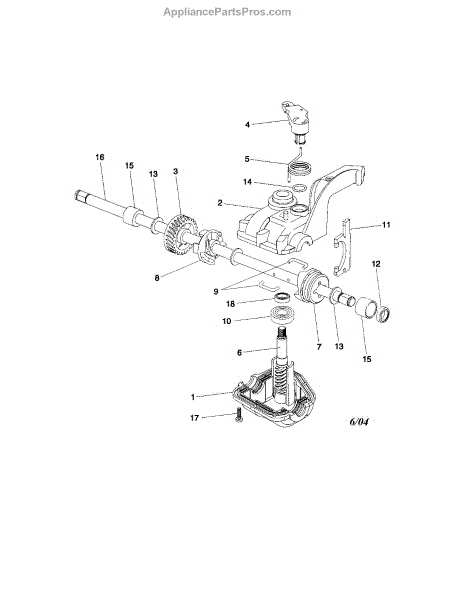 AppliancePartsPros.com

4

5

16

15

13

3

14

2

11

12

8

9

18

10

7

13

15

6

1

17

6/04