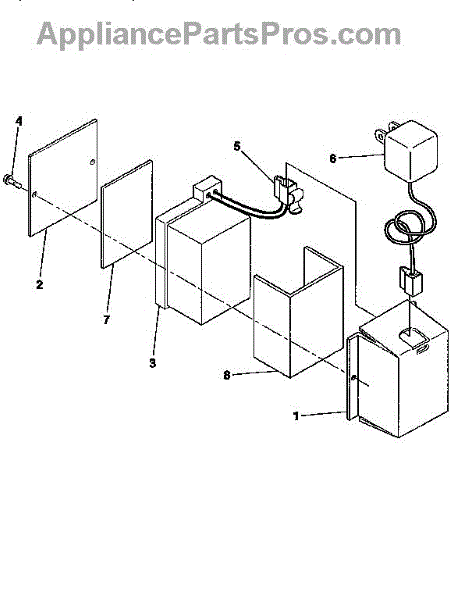 AppliancePartsPros.com

4
5
6
2
7
3
8
1