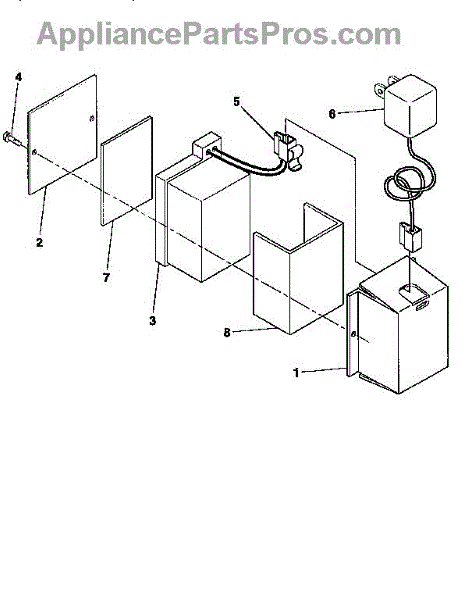 AppliancePartsPros.com

4
5
6
2
7
3
8
1