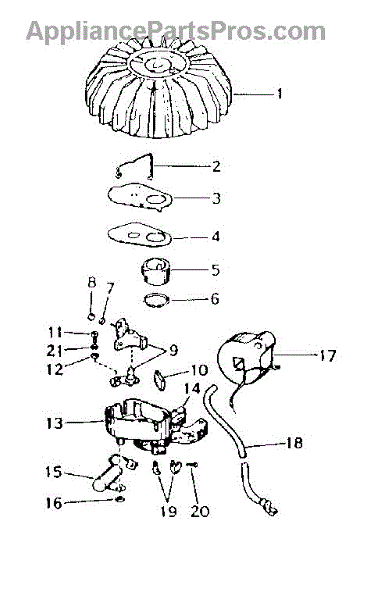 AppliancePartsPros.com

1
2
3
4
5
6
8
7
11
21
12
9
10
17
14
13
18
15
16
19
20