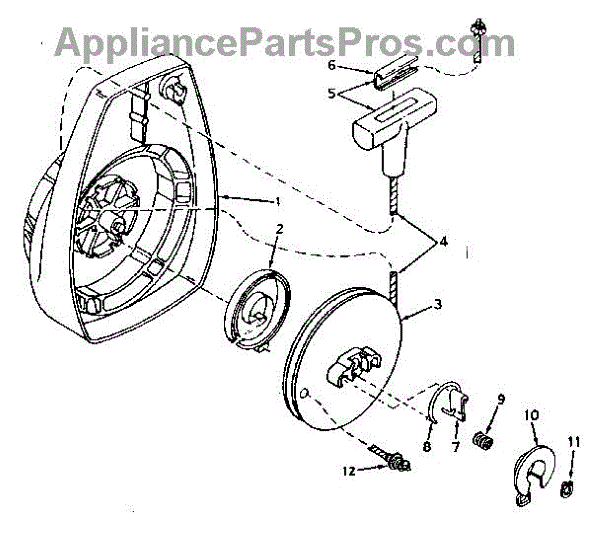 AppliancePartsPros.com

6
5
1
2
4
3
9
10
11
8
7
12