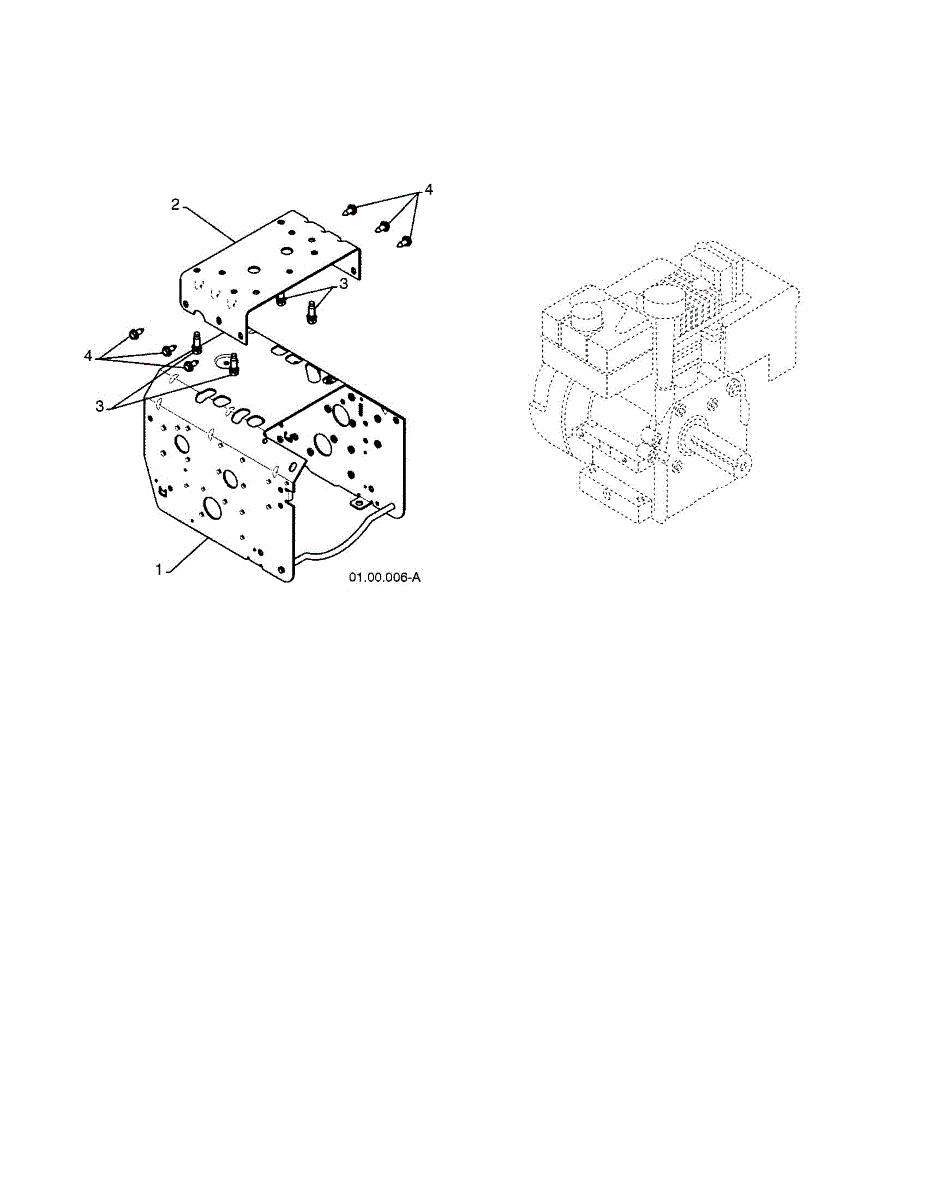 2
4
3
4
3
1
01.00.006-A