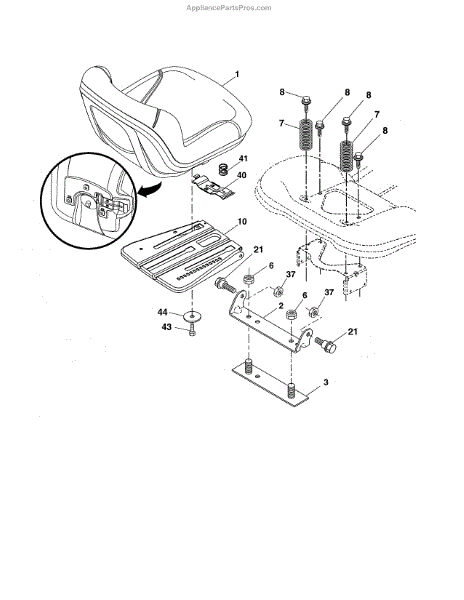 AppliancePartsPros.com

1
8
8
8
7
7
8
41
40
10
21
6
37
6
37
2
44
43
21
3