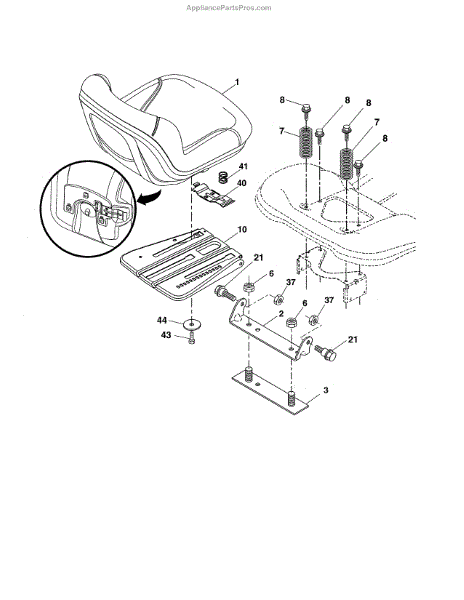 AppliancePartsPros.com

1
8
8
8
7
7
8
41
40
10
21
6
37
6
37
2
44
43
21
3