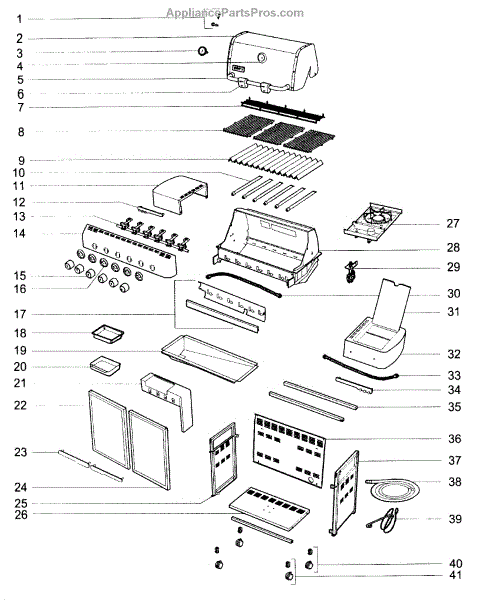 AppliancePartsPros.com

1
2
3
4
5
6
7
8
9
10
11
12
13
14
15
16
17
18
19
20
21
22
23
24
25
26
27
28
29
30
31
32
33
34
35
36
37
38
39
40
41