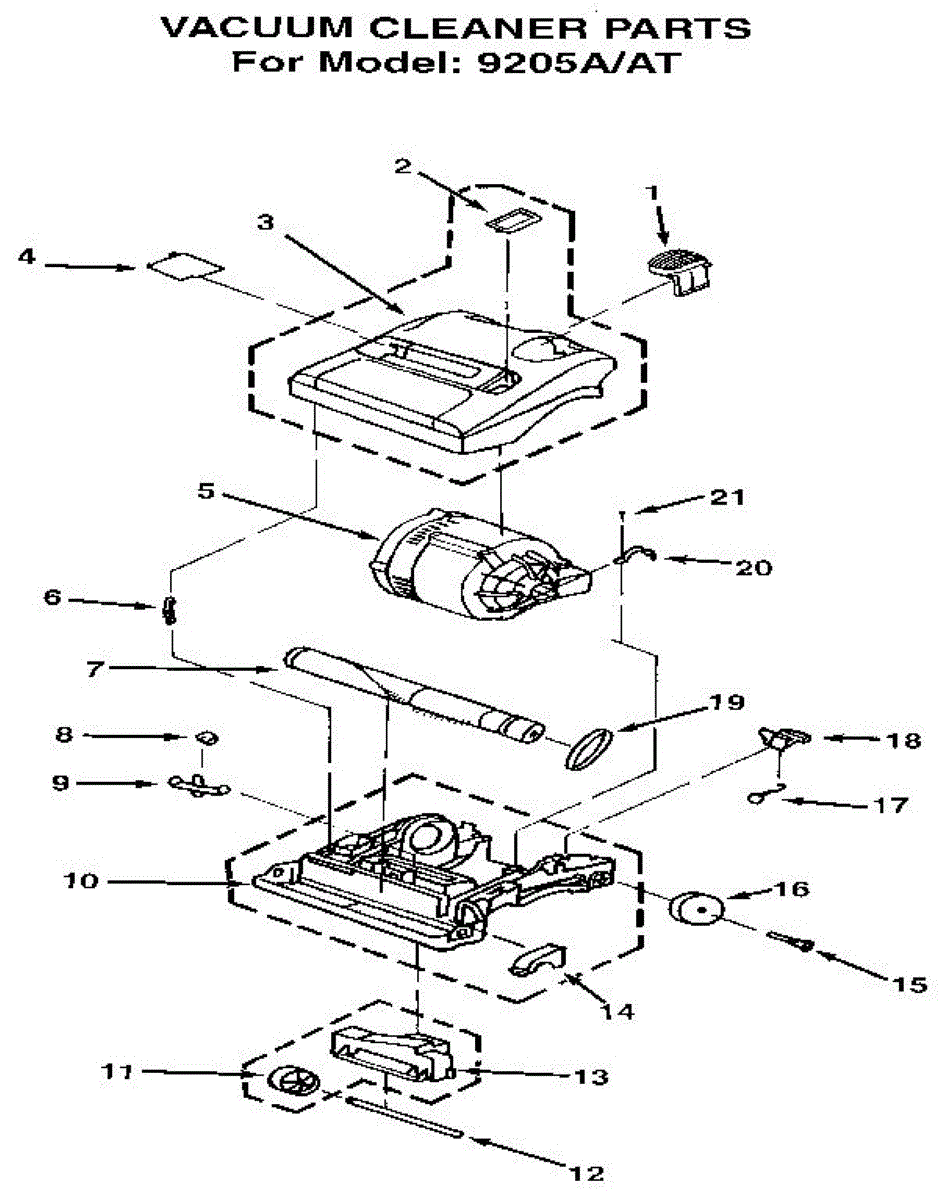 VACUUM CLEANER PARTS
For Model: 9205A/AT

2
1
3
4
5
21
20
6
7
19
8
18
9
17
10
16
15
14
11
13
12