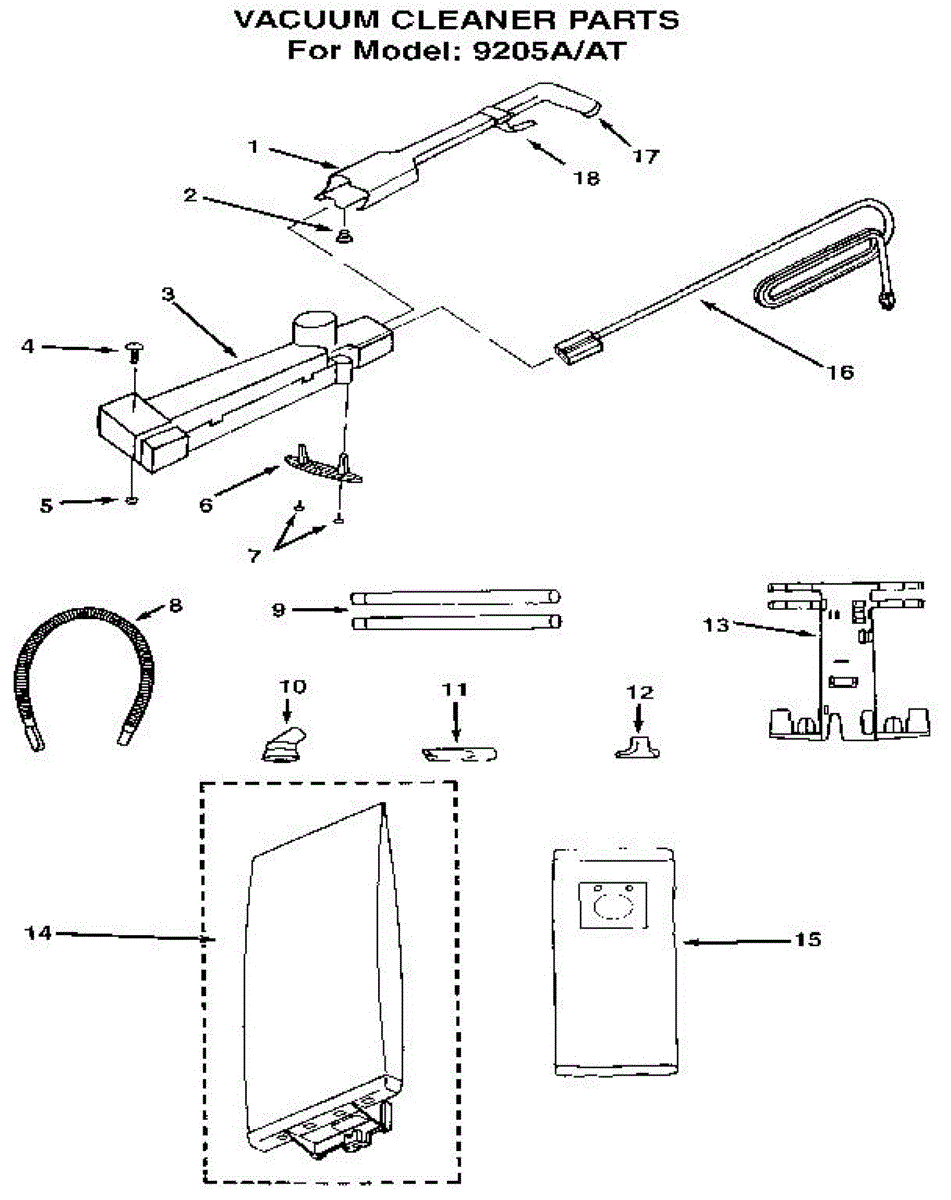 VACUUM CLEANER PARTS
For Model: 9205A/AT

1
17
18
2
3
4
16
5
6
7
8
9
13
10
11
12
14
15