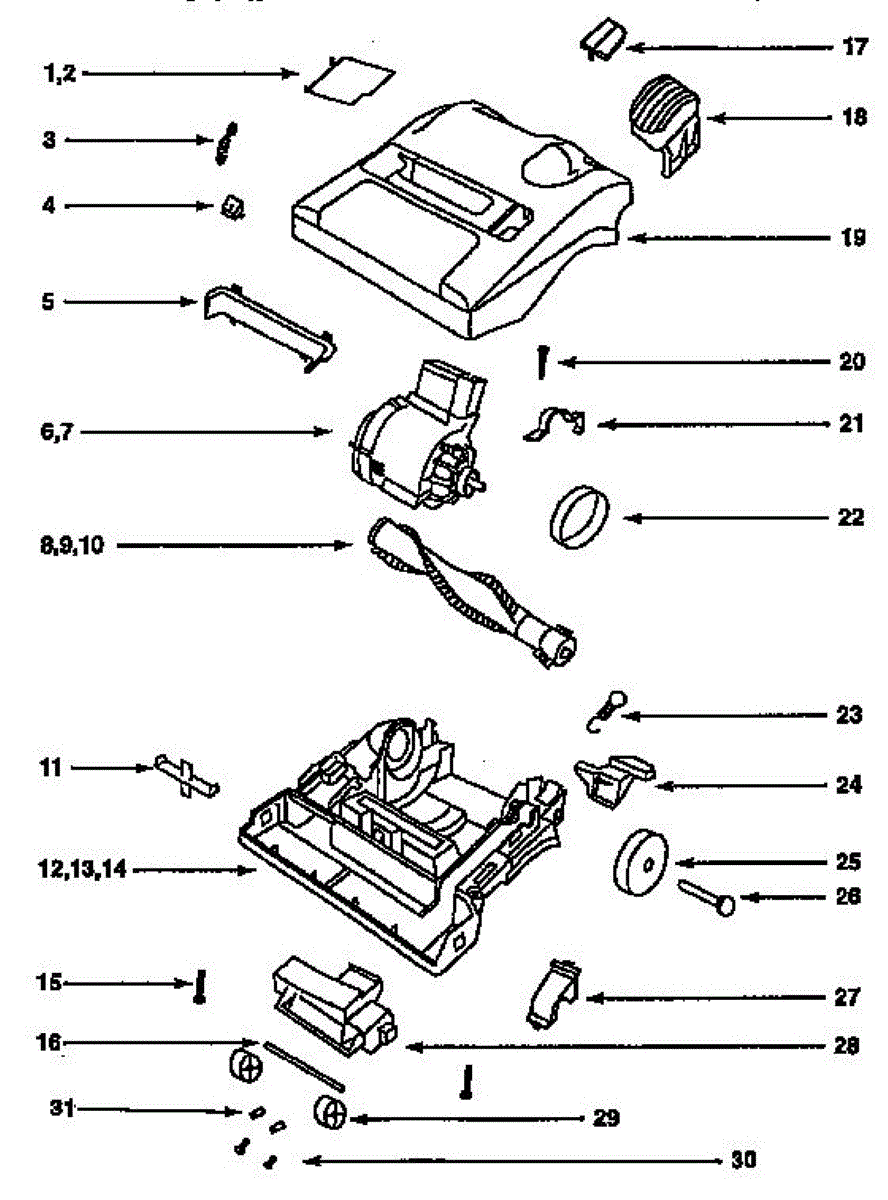 1,2
3
4
5
6,7
8,9,10
11
12,13,14
15
16
31
17
18
19
20
21
22
23
24
25
26
27
28
29
30