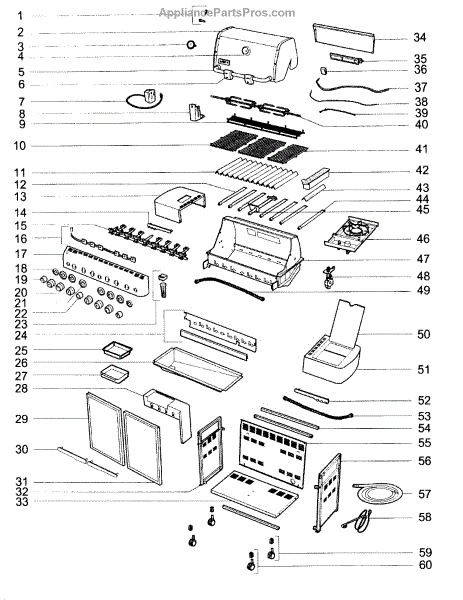 AppliancePartsPros.com

1
2
3
4
5
6
7
8
9
10
11
12
13
14
15
16
17
18
19
20
21
22
23
24
25
26
27
28
29
30
31
32
33

34
35
36
37
38
39
40
41
42
43
44
45
46
47
48
49
50
51
52
53
54
55
56
57
58
59
60