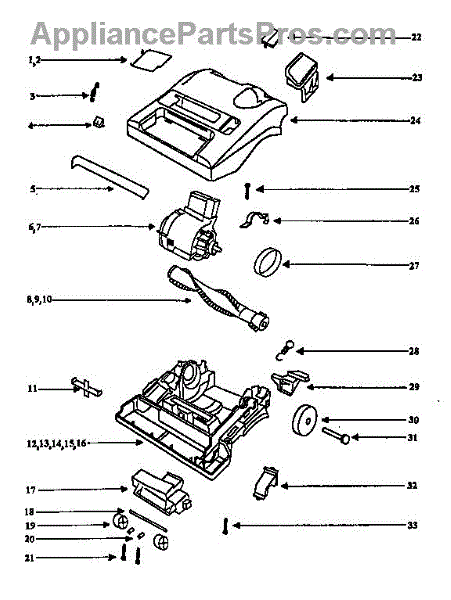 AppliancePartsPros.com

1,2
3
4
5
6,7
8,9,10
11
12,13,14,15,16
17
18
19
20
21
22
23
24
25
26
27
28
29
30
31
32
33