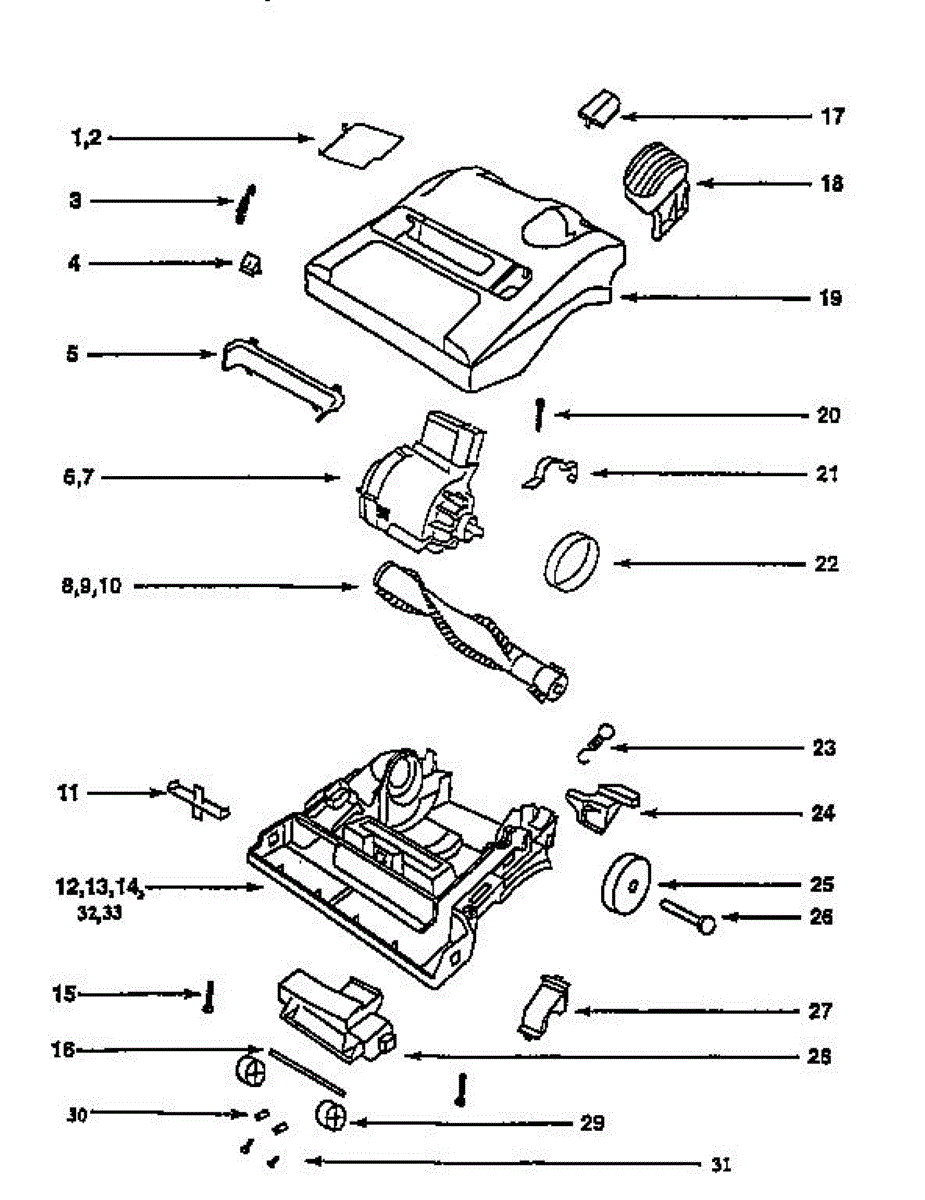 1,2
3
4
5
6,7
8,9,10
11
12,13,14,
32,33
15
16
30
17
18
19
20
21
22
23
24
25
26
27
28
29
31