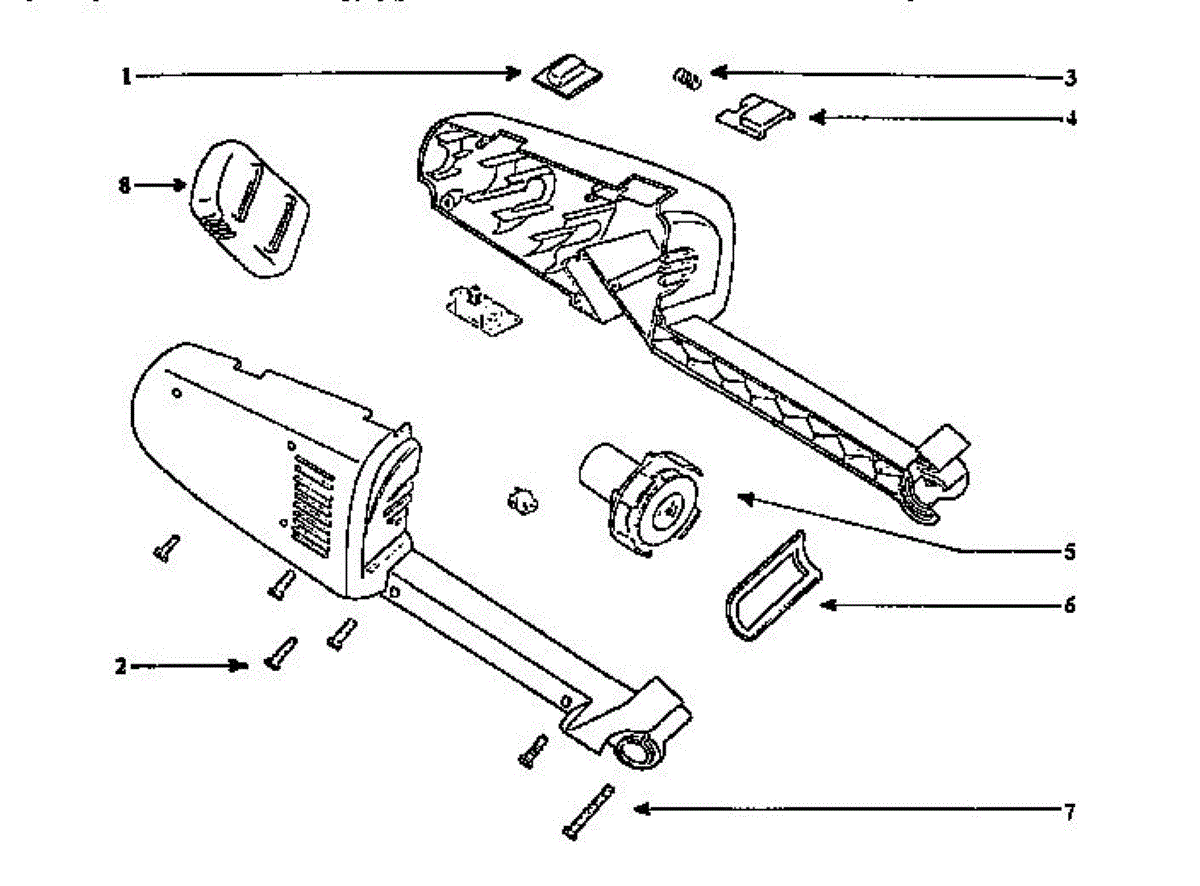 1
3
4
8
5
6
2
7