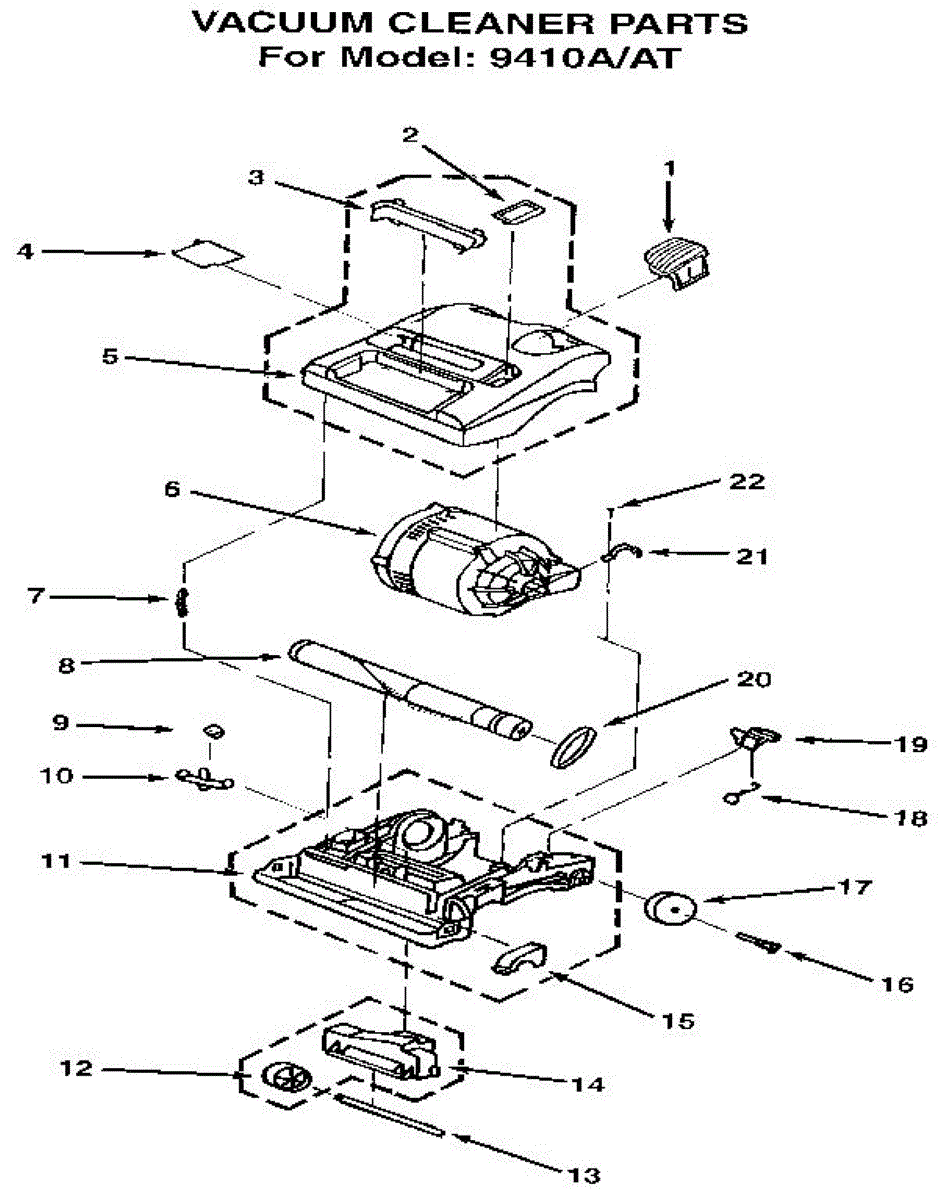 VACUUM CLEANER PARTS
For Model: 9410A/AT

2
3
1
4
5
6
22
21
7
8
20
9
19
10
18
11
17
16
15
12
14
13