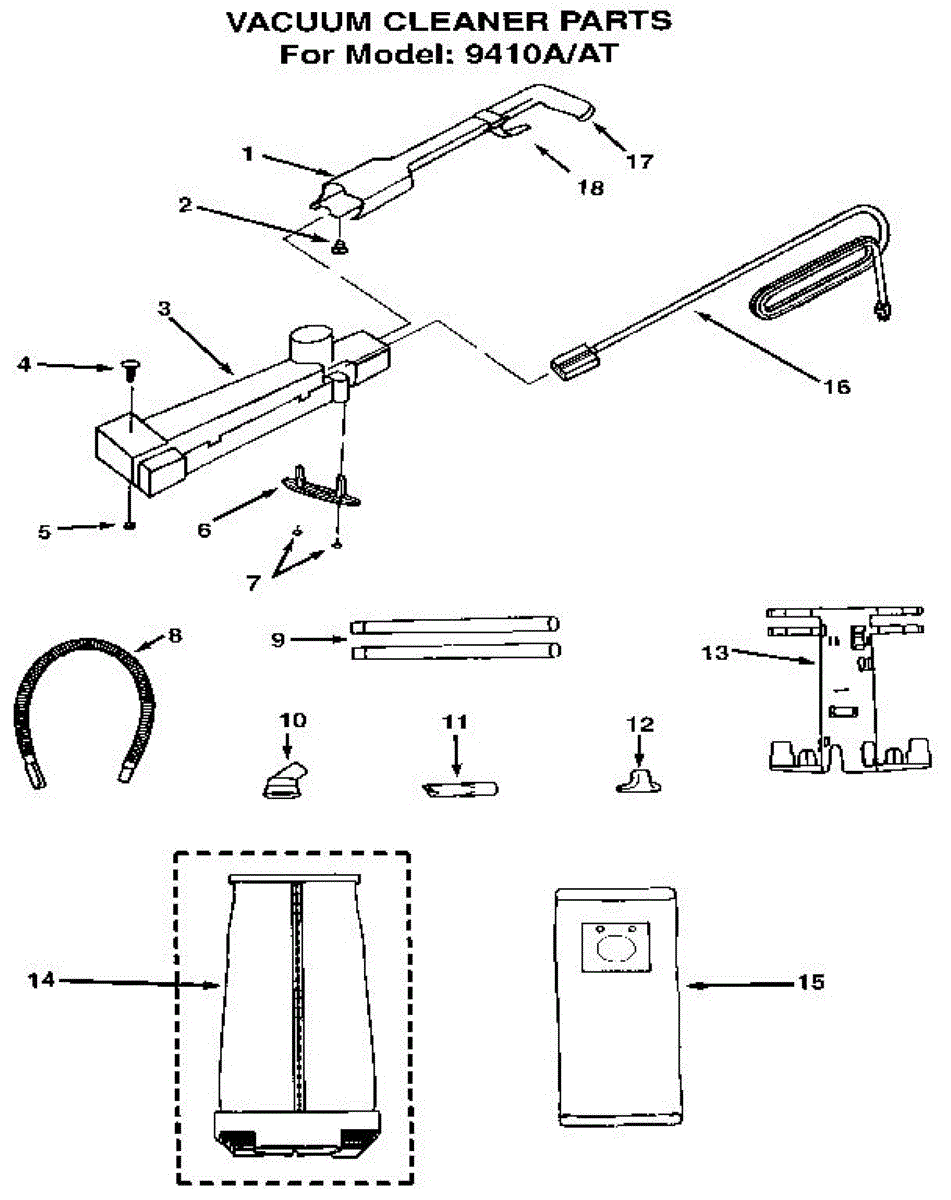 VACUUM CLEANER PARTS
For Model: 9410A/AT

1
17
18
2
3
4
16
5
6
7
8
9
13
10
11
12
14
15