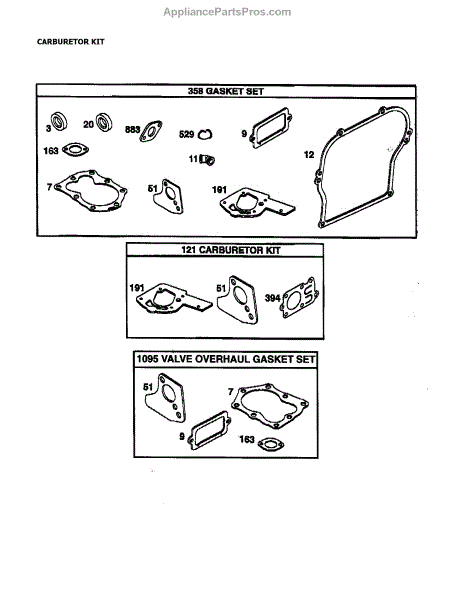 AppliancePartsPros.com

CARBURETOR KIT

358 GASKET SET

3
20
883
529
9
163
11
12
7
51
191

121 CARBURETOR KIT

191
51
394

1095 VALVE OVERHAUL GASKET SET

51
7
9
163