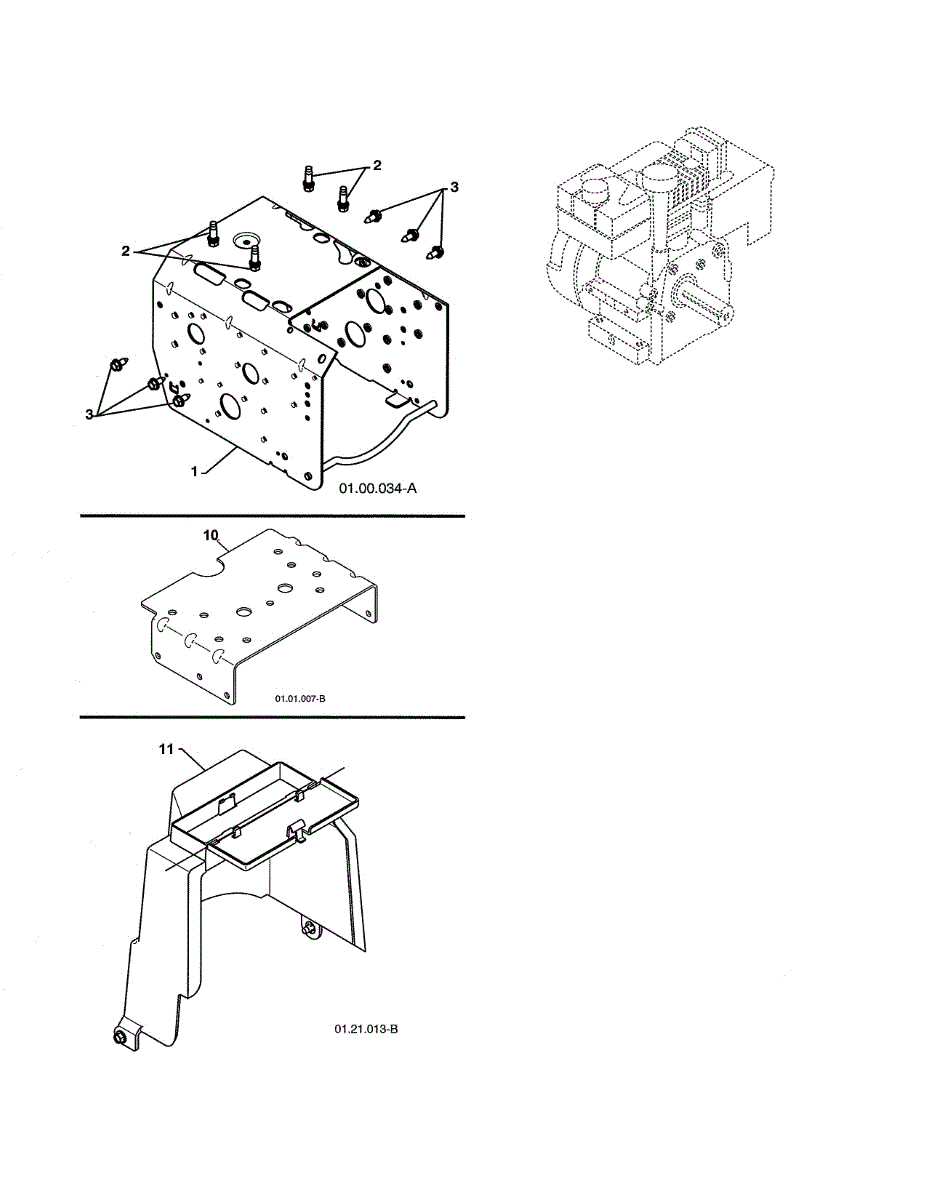 2
3
2
3
1
01.00.034-A
10
01.01.007-B
11
01.21.013-B