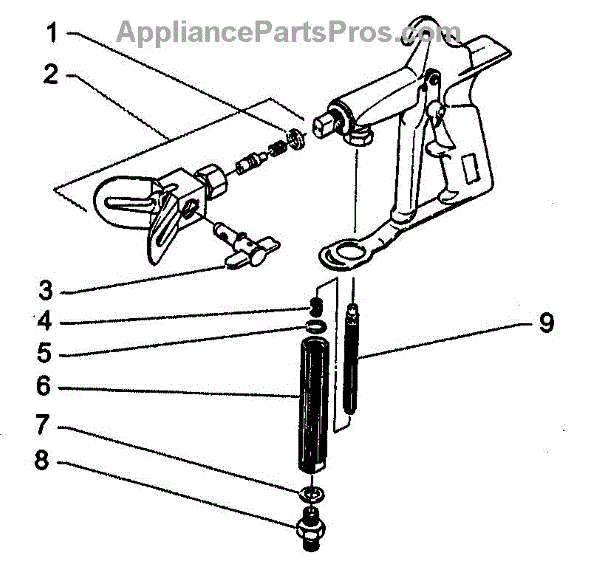 AppliancePartsPros.com

1
2
3
4
5
6
7
8
9