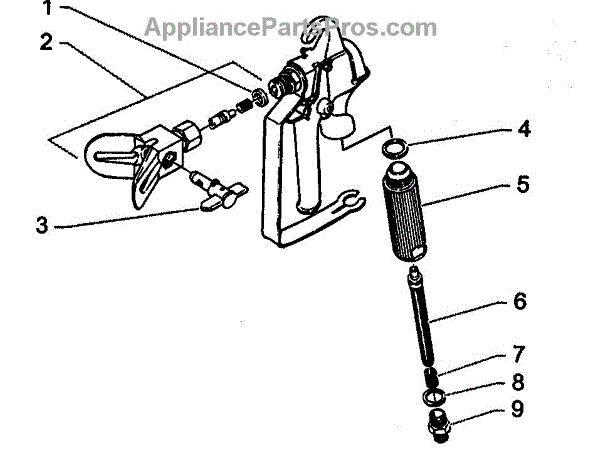 AppliancePartsPros.com

1
2
3
4
5
6
7
8
9