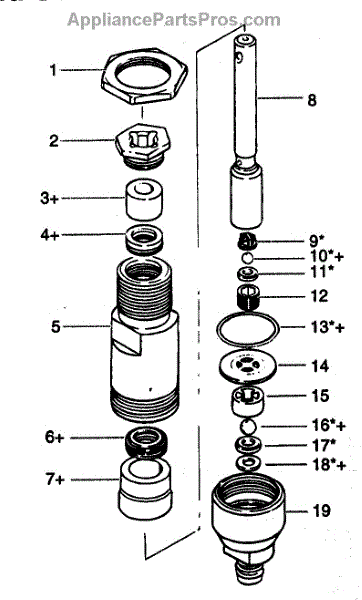 AppliancePartsPros.com

1
2
3+
4+
5
6+
7+

8
9*
10*+
11*
12
13*+
14
15
16*+
17*
18*+
19