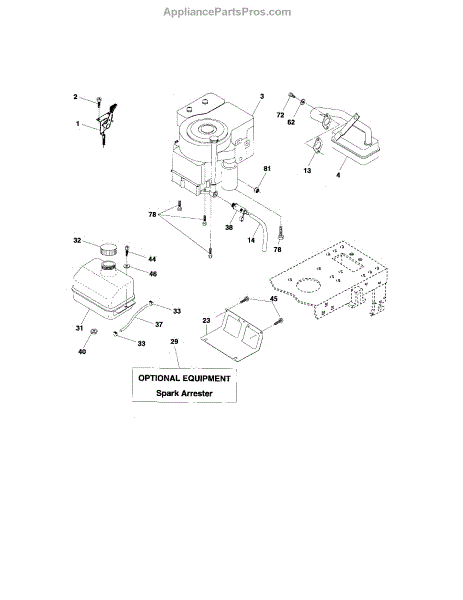 AppliancePartsPros.com

2
1
3
72
62
13
4
81
78
38
14
78
32
44
46
31
33
37
33
40
45
23
29

OPTIONAL EQUIPMENT
Spark Arrester