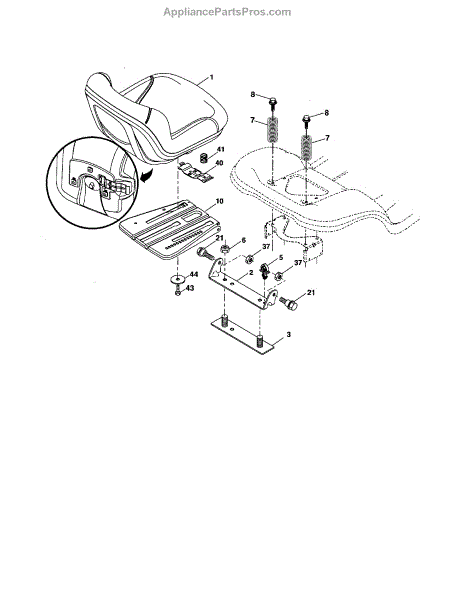 AppliancePartsPros.com

1
8
8
7
7
41
40
10
21
6
37
5
37
2
44
43
21
3